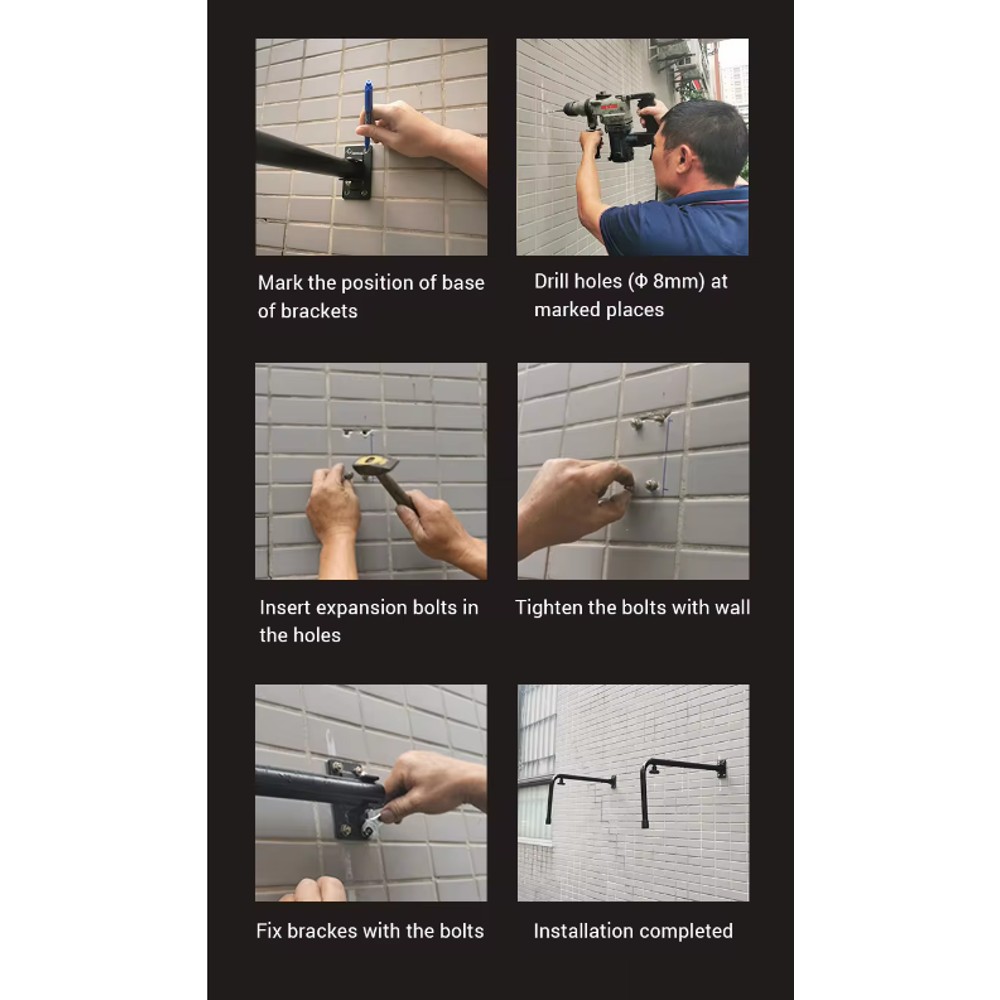 Mark the position of base of brackets

Drill holes (Φ 8mm) at marked places

Insert expansion bolts in the holes

Tighten the bolts with wall

Fix brackes with the bolts

Installation completed