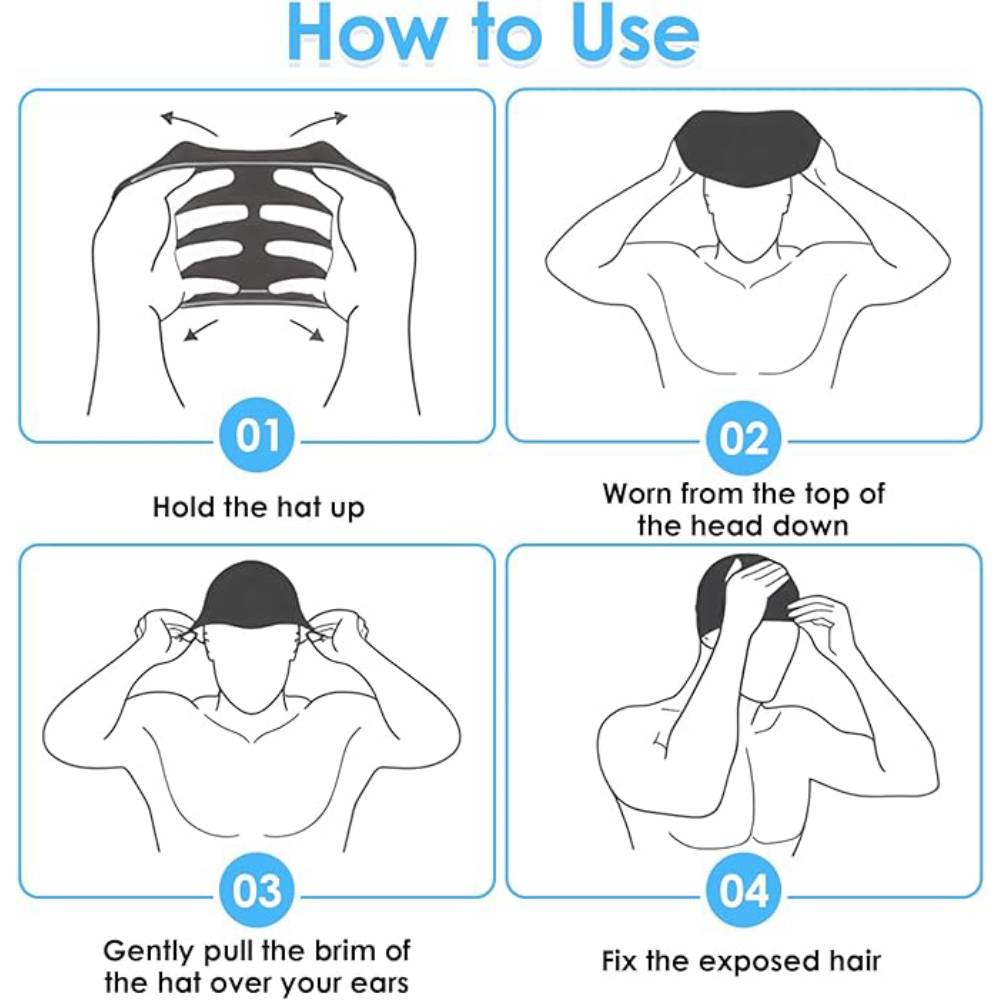 How to Use

01

Hold the hat up

02

Worn from the top of the head down

03

Gently pull the brim of the hat over your ears

04

Fix the exposed hair