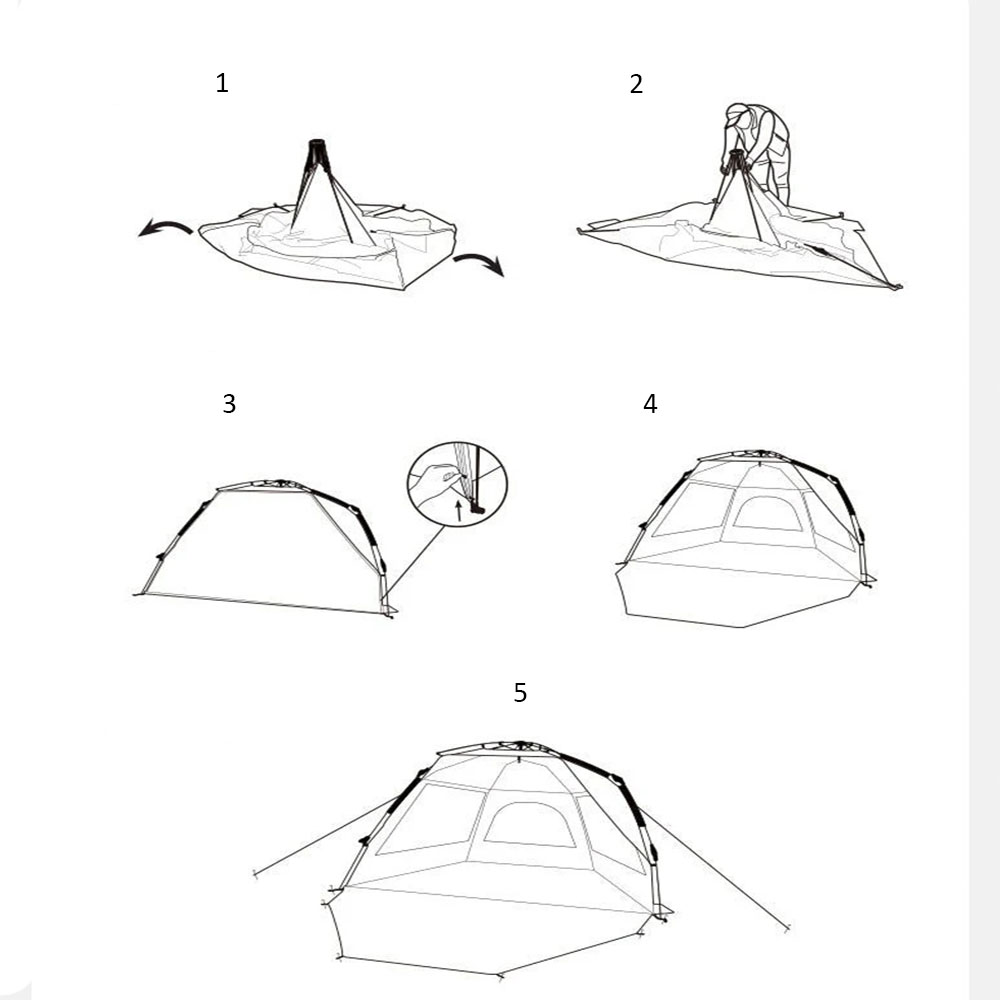 1

2

3

4

5