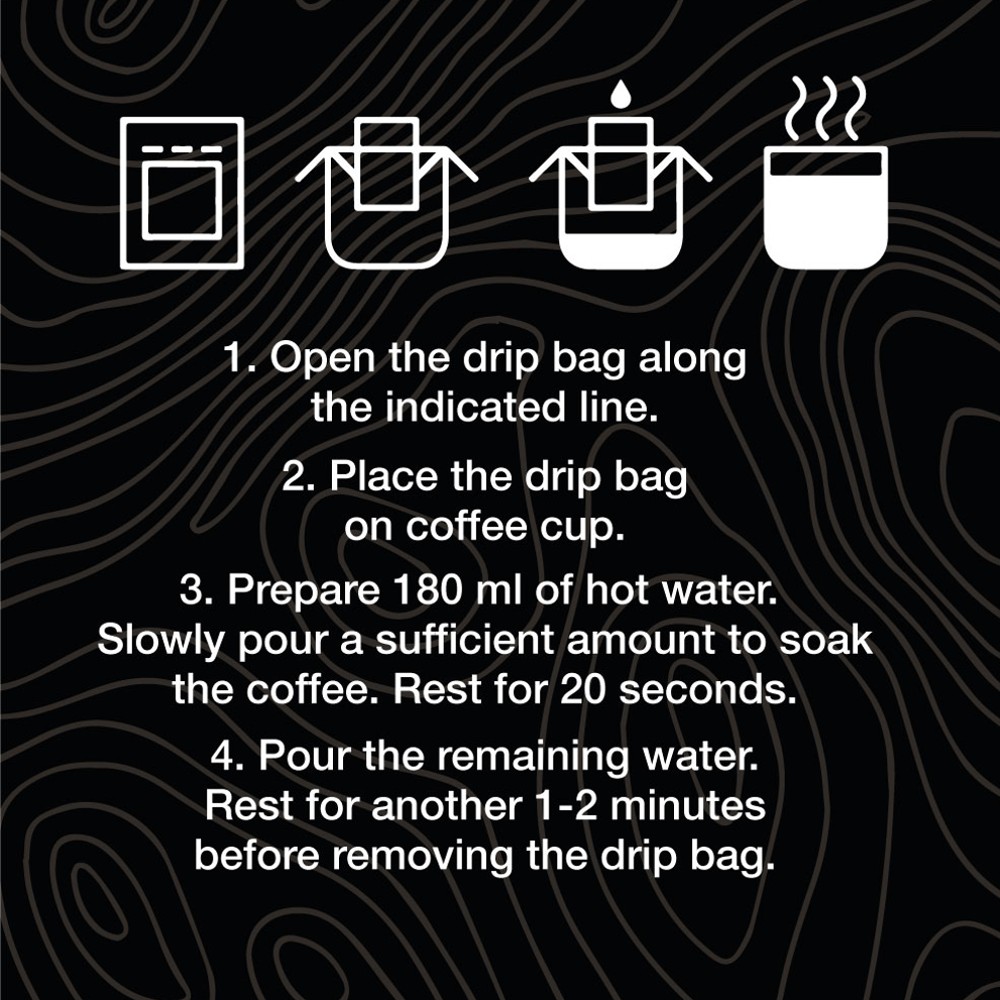 1. Open the drip bag along the indicated line.

2. Place the drip bag on coffee cup.

3. Prepare 180 ml of hot water. Slowly pour a sufficient amount to soak the coffee. Rest for 20 seconds.

4. Pour the remaining water. Rest for another 1-2 minutes before removing the drip bag.