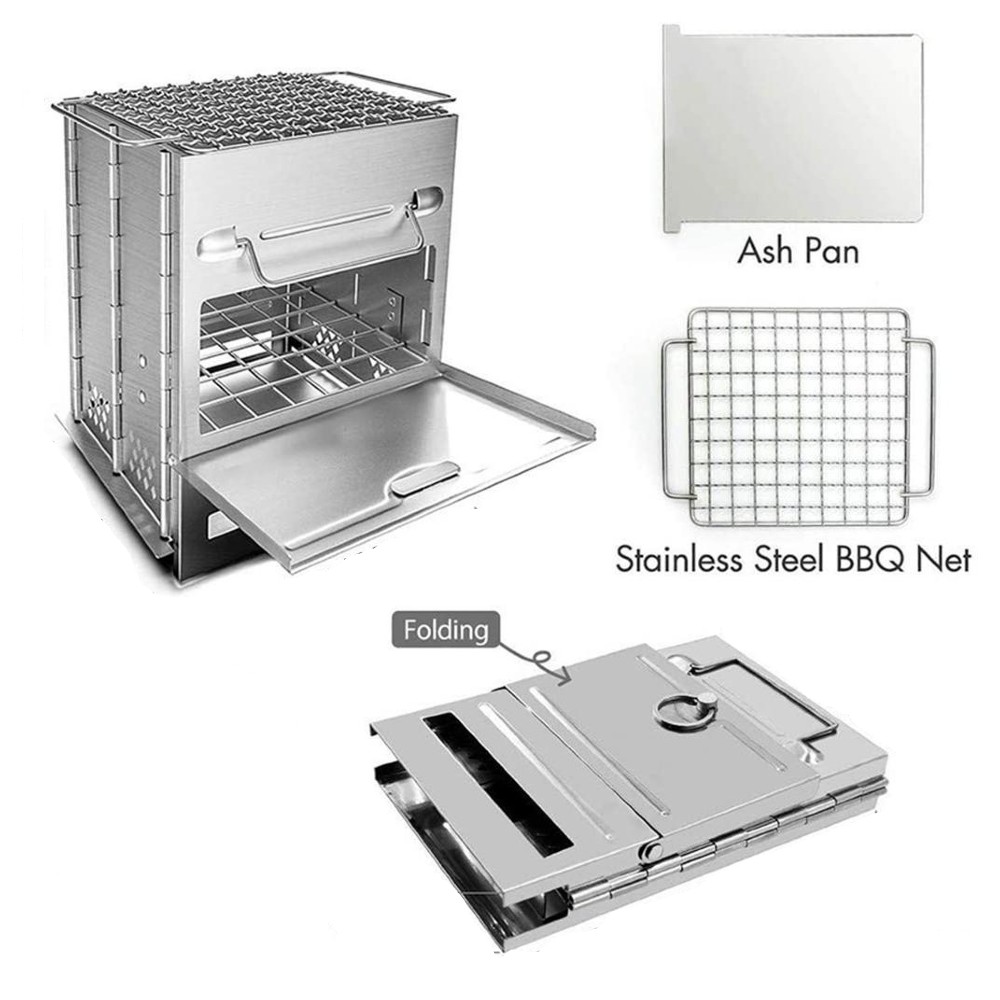 Ash Pan

Stainless Steel BBQ Net

Folding