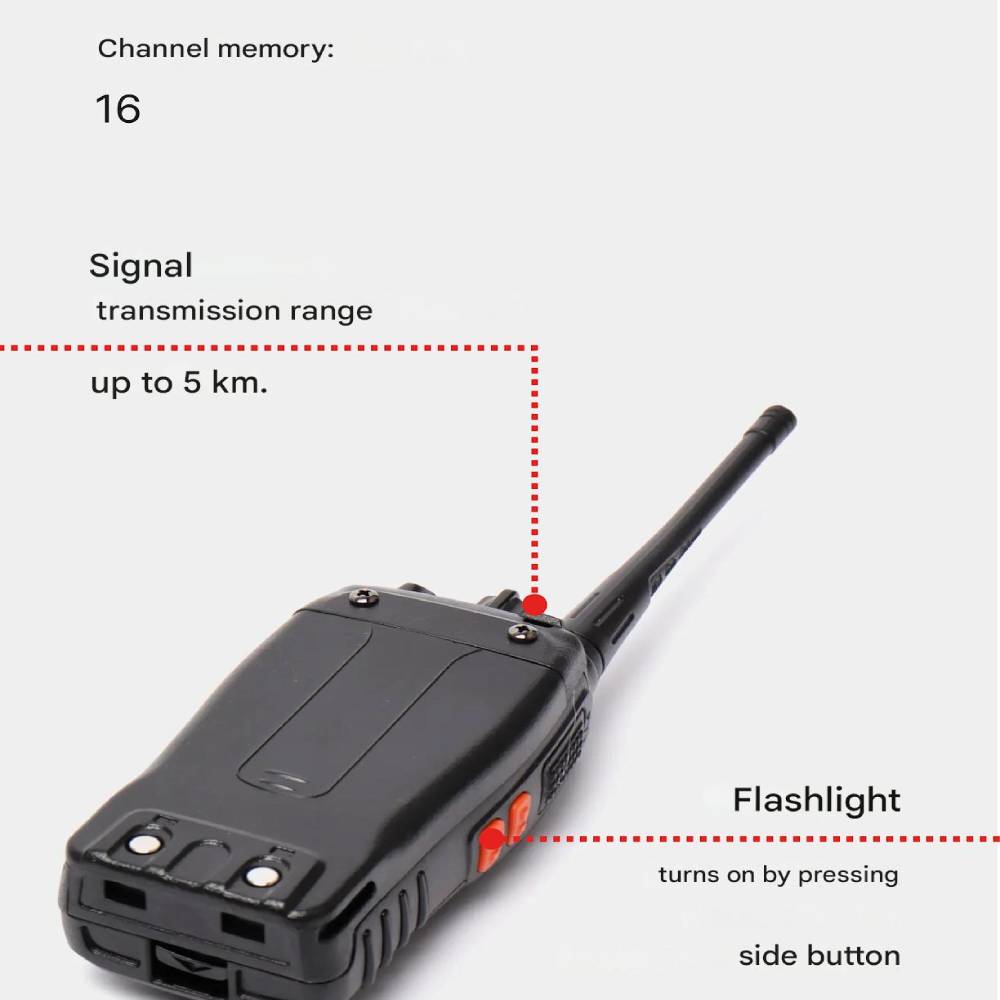 Channel memory:

16

Signal
transmission range

up to 5 km.

Flashlight

turns on by pressing

side button